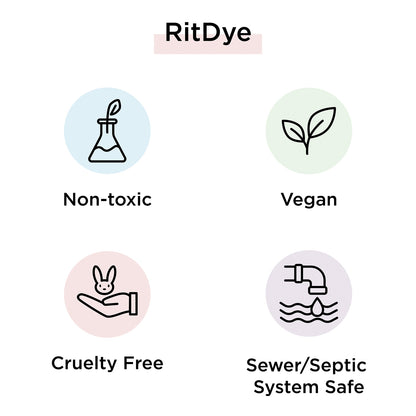 RitDye

Non-toxic

Vegan

Cruelty Free

Sewer/Septic System Safe